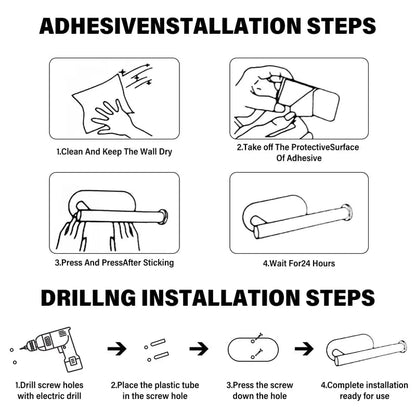 ADHESIVENSTALLATION STEPS

1.Clean And Keep The Wall Dry

2.Take off The ProtectiveSurface Of Adhesive

3.Press And PressAfter Sticking

4.Wait For24 Hours

DRILLNG INSTALLATION STEPS

1.Drill screw holes with electric drill

2.Place the plastic tube in the screw hole

3.Press the screw down the hole

4.Complete installation ready for use